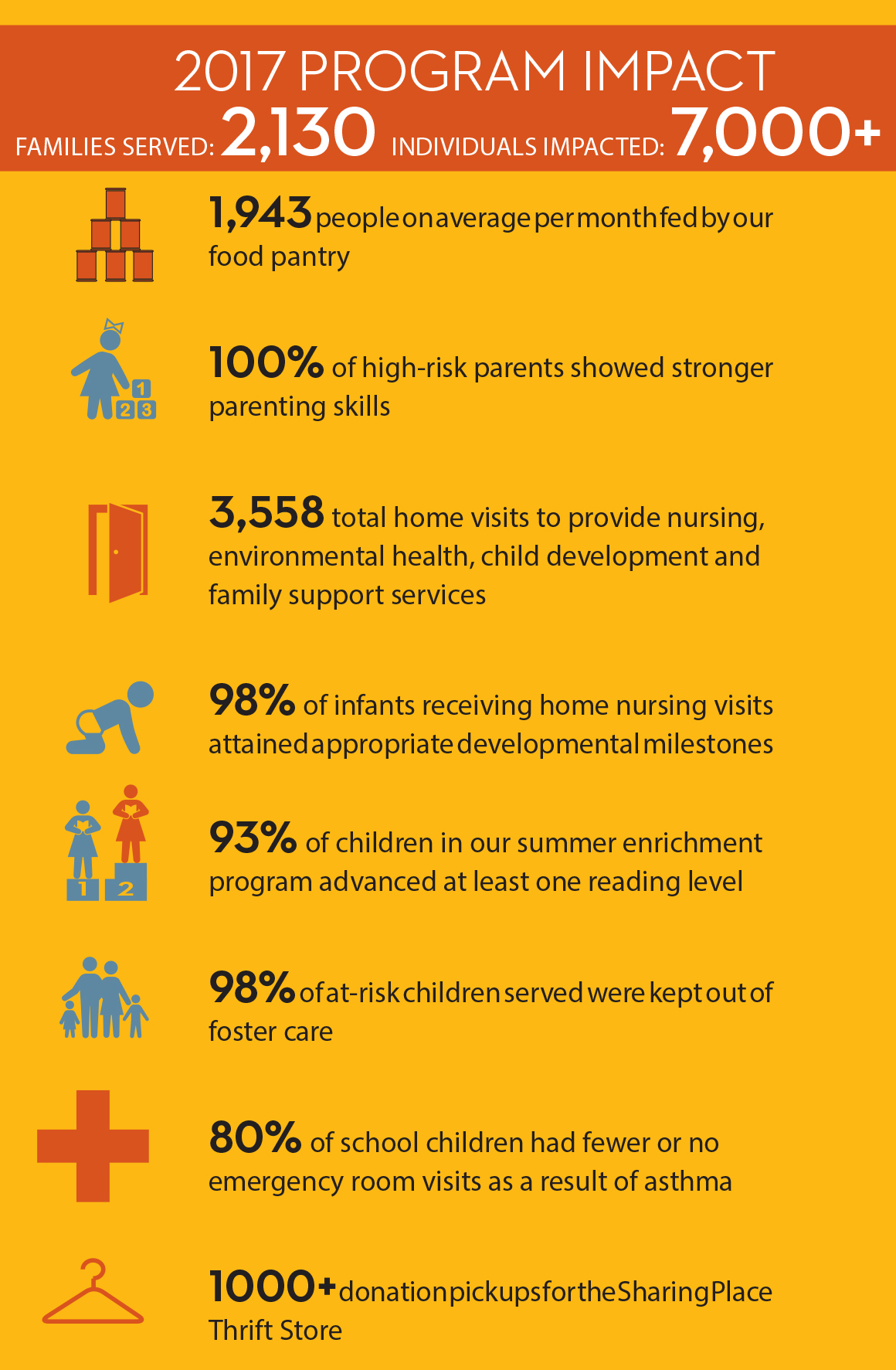 2017 PROGRAM IMPACT

FAMILIES SERVED: 2,130 INDIVIDUALS IMPACTED: 7,000+

1,943 people on average per month fed by our food pantry

1
2 3

100% of high-risk parents showed stronger parenting skills

3,558 total home visits to provide nursing, environmental health, child development and family support services

98% of infants receiving home nursing visits attained appropriate developmental milestones

1 2

93% of children in our summer enrichment program advanced at least one reading level

98% of at-risk children served were kept out of foster care

80% of school children had fewer or no emergency room visits as a result of asthma

1000+ donation pickups for the Sharing Place Thrift Store